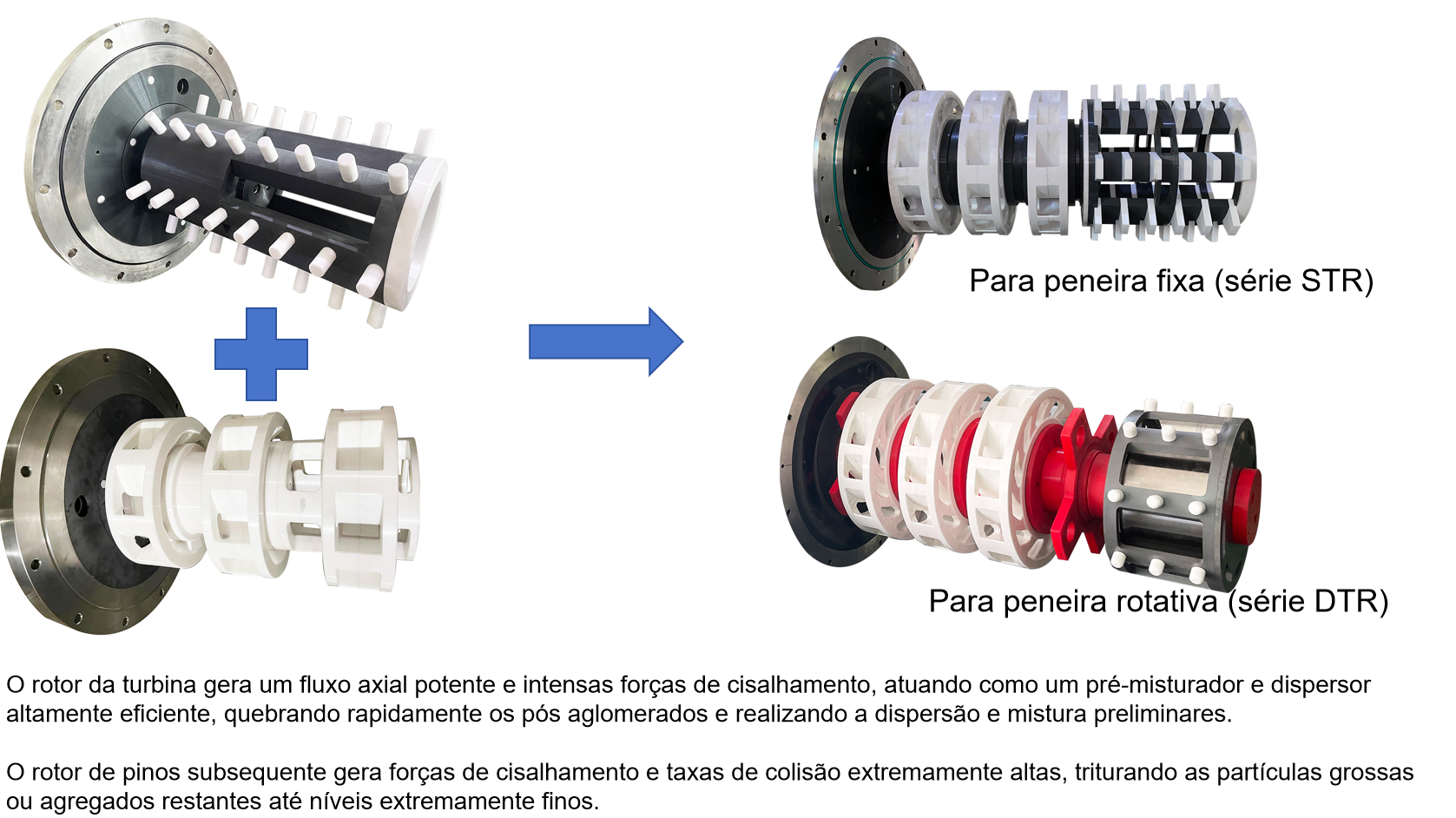 Para peneira fixa (série STR)

Para peneira rotativa (série DTR)

O rotor da turbina gera um fluxo axial potente e intensas forças de cisalhamento, atuando como um pré-misturador e dispersor altamente eficiente, quebrando rapidamente os pós aglomerados e realizando a dispersão e mistura preliminares.

O rotor de pinos subsequente gera forças de cisalhamento e taxas de colisão extremamente altas, triturando as partículas grossas ou agregados restantes até níveis extremamente finos.